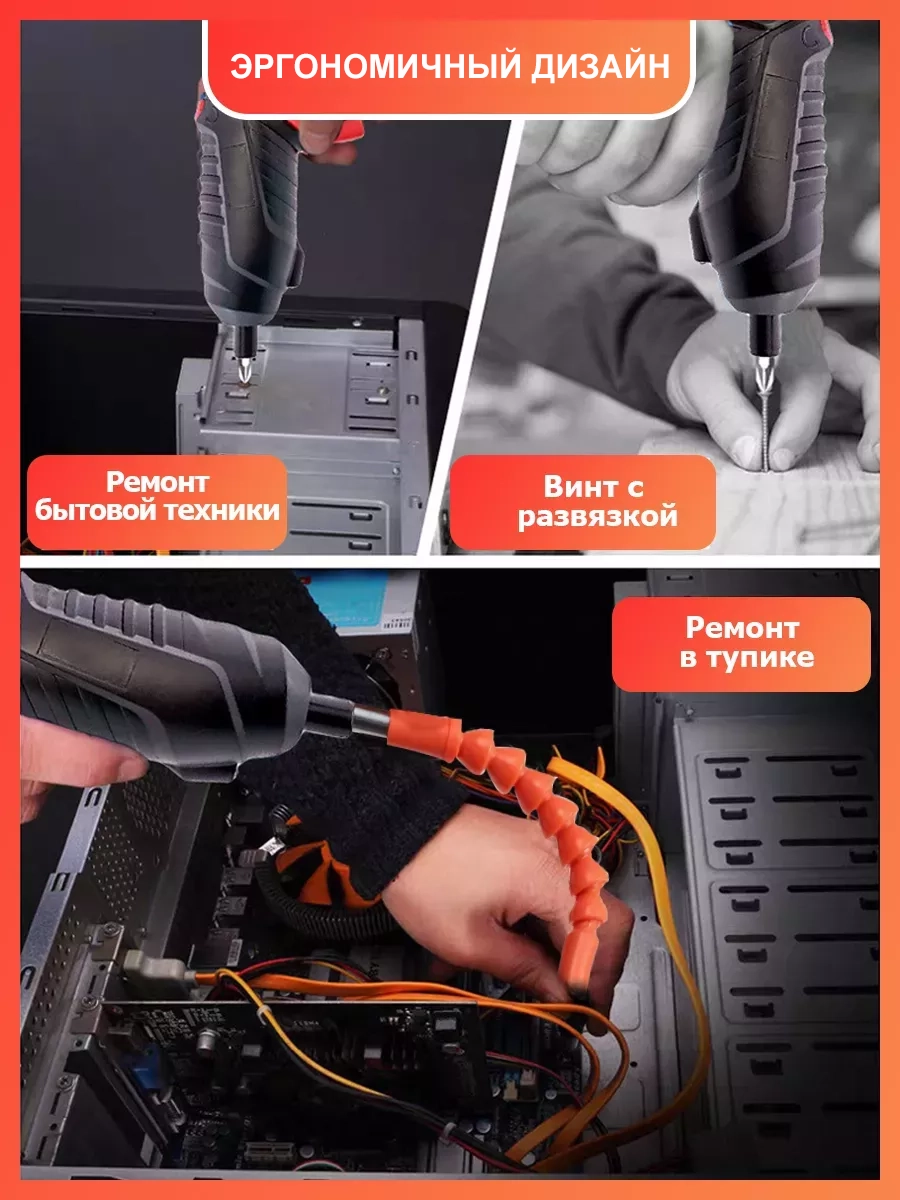 ЭРГОНОМИЧНЫЙ ДИЗАЙН

Ремонт бытовой техники

Винт с развязкой

Ремонт в тупике